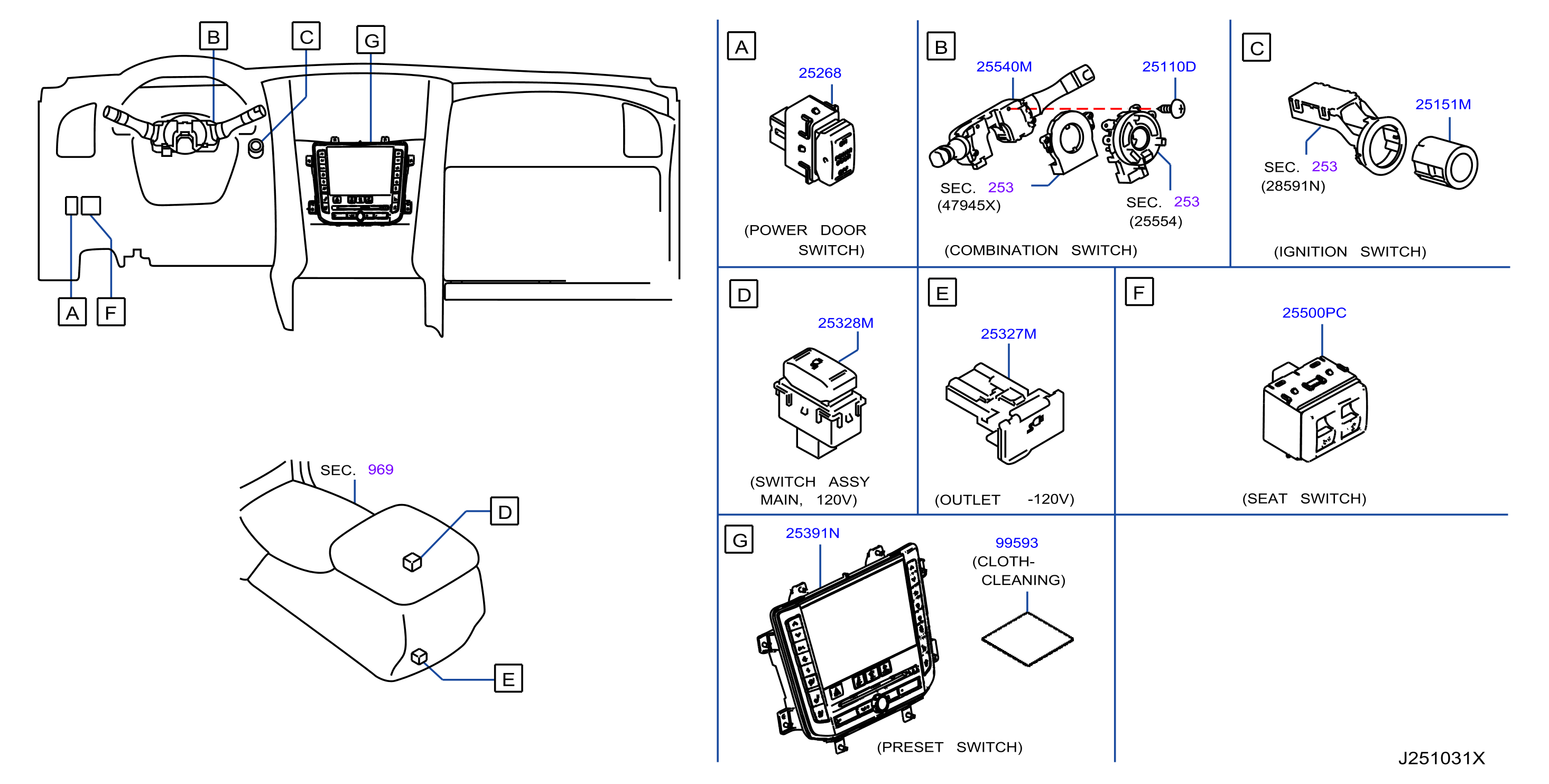 B C G

A F

SEC. 969

D

E

A
25268
(POWER DOOR SWITCH)

B
25540M
25110D
SEC. 253 (47945X)
SEC. 253 (25554)
(COMBINATION SWITCH)

C
25151M
SEC. 253 (28591N)
(IGNITION SWITCH)

D
25328M
(SWITCH ASSY MAIN, 120V)

E
25327M
(OUTLET -120V)

F
25500PC
(SEAT SWITCH)

G
25391N
99593 (CLOTH-CLEANING)
(PRESET SWITCH)

J251031X