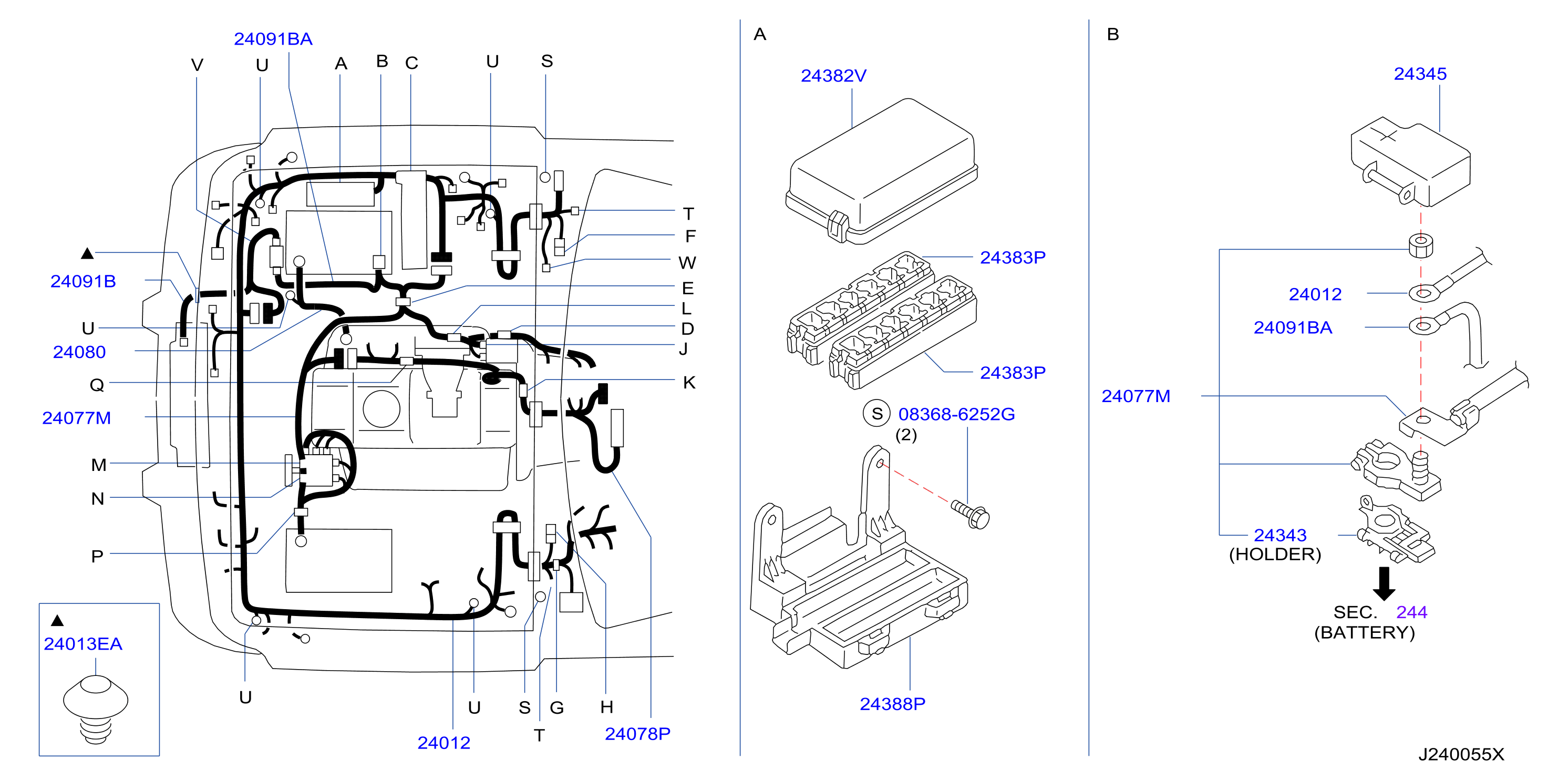 24091BA
V U A B C U S
T
F
W
E
L
D
J
K
▲
24091B
U
24080
Q
24077M
M
N
P
▲
24013EA
U
24012
U S G H
T
24078P

A
24382V
24383P
24383P
S 08368-6252G
(2)
24388P

B
24345
24012
24091BA
24077M
24343
(HOLDER)
SEC. 244
(BATTERY)
J240055X