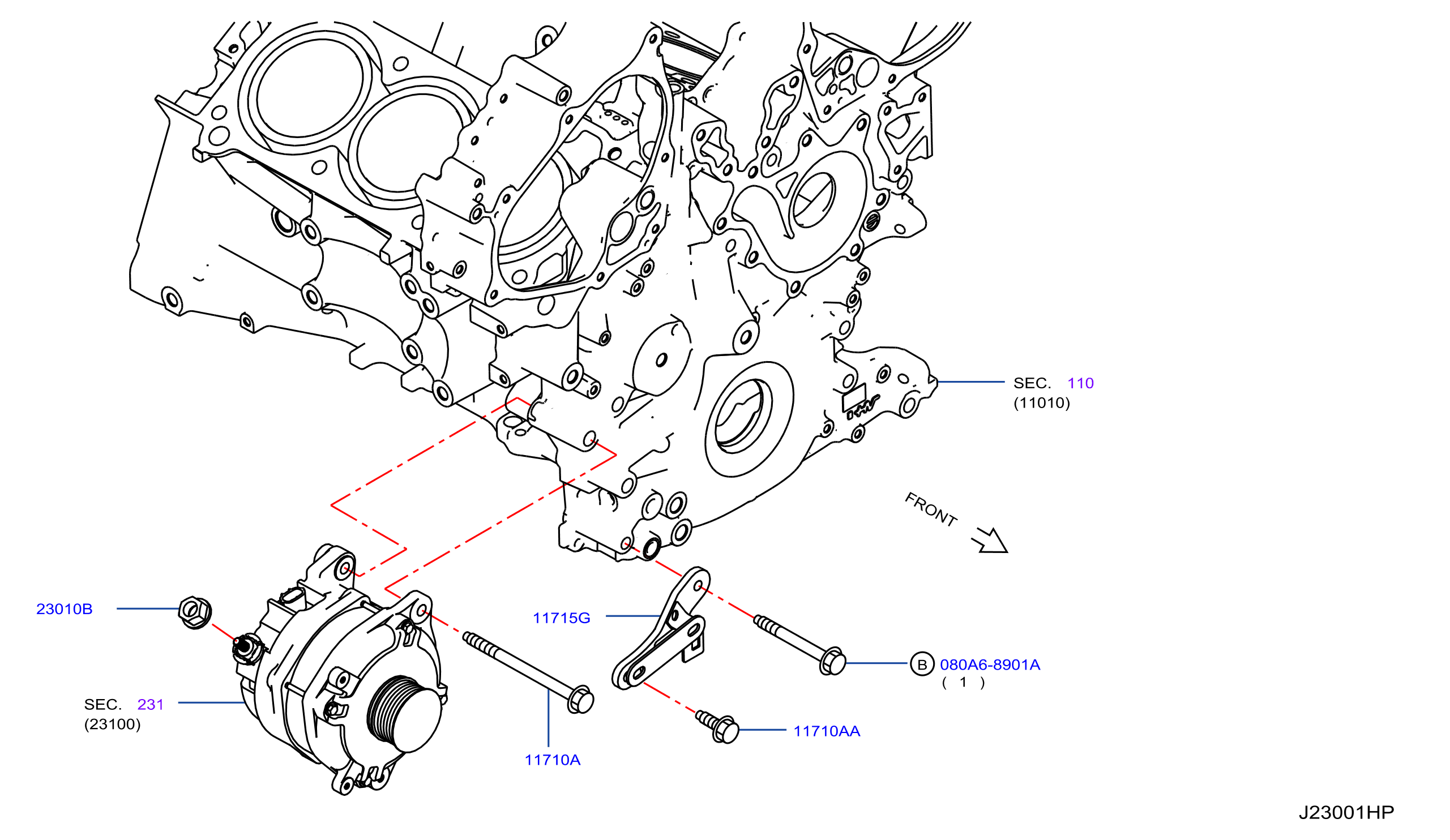 SEC. 110
(11010)

FRONT

23010B

11715G

B 080A6-8901A
( 1 )

SEC. 231
(23100)

11710AA

11710A

J23001HP