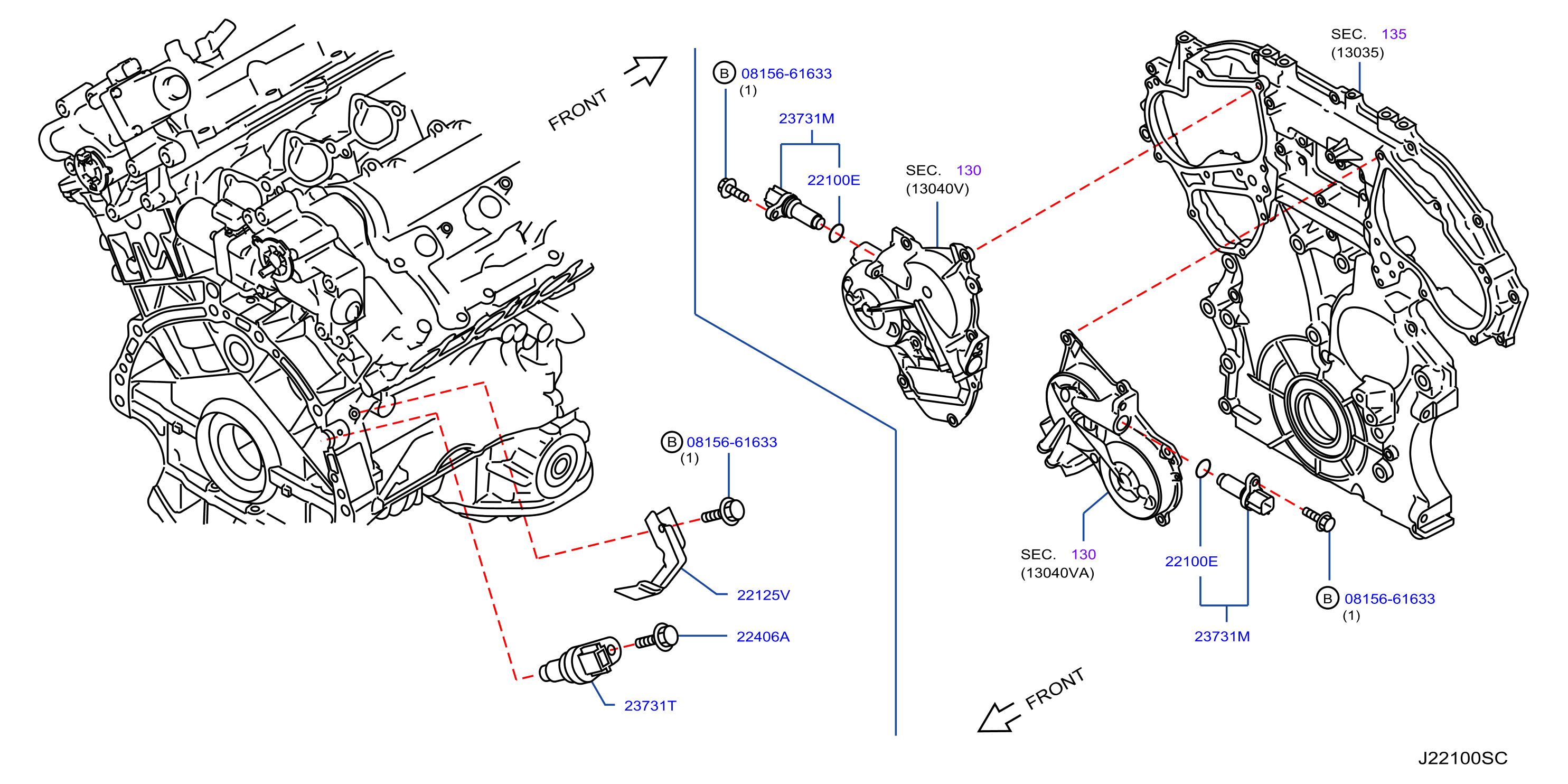 FRONT

B 08156-61633
(1)

23731M

22100E

SEC. 130
(13040V)

SEC. 135
(13035)

B 08156-61633
(1)

22125V

22406A

23731T

SEC. 130
(13040VA)

22100E

23731M

B 08156-61633
(1)

FRONT

J22100SC