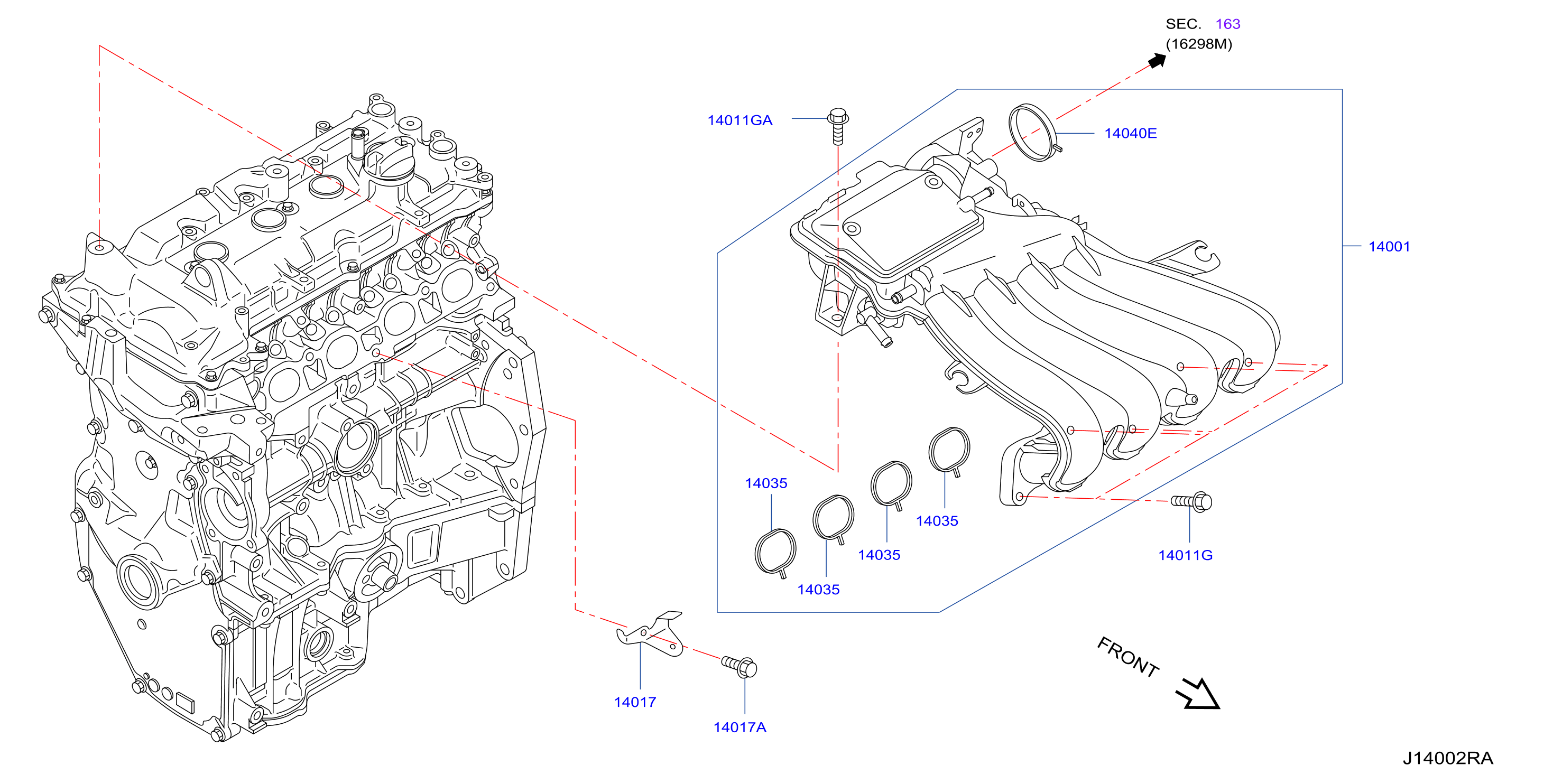 SEC. 163
(16298M)

14011GA

14040E

14001

14035

14035

14035

14035

14011G

14017

14017A

FRONT

J14002RA