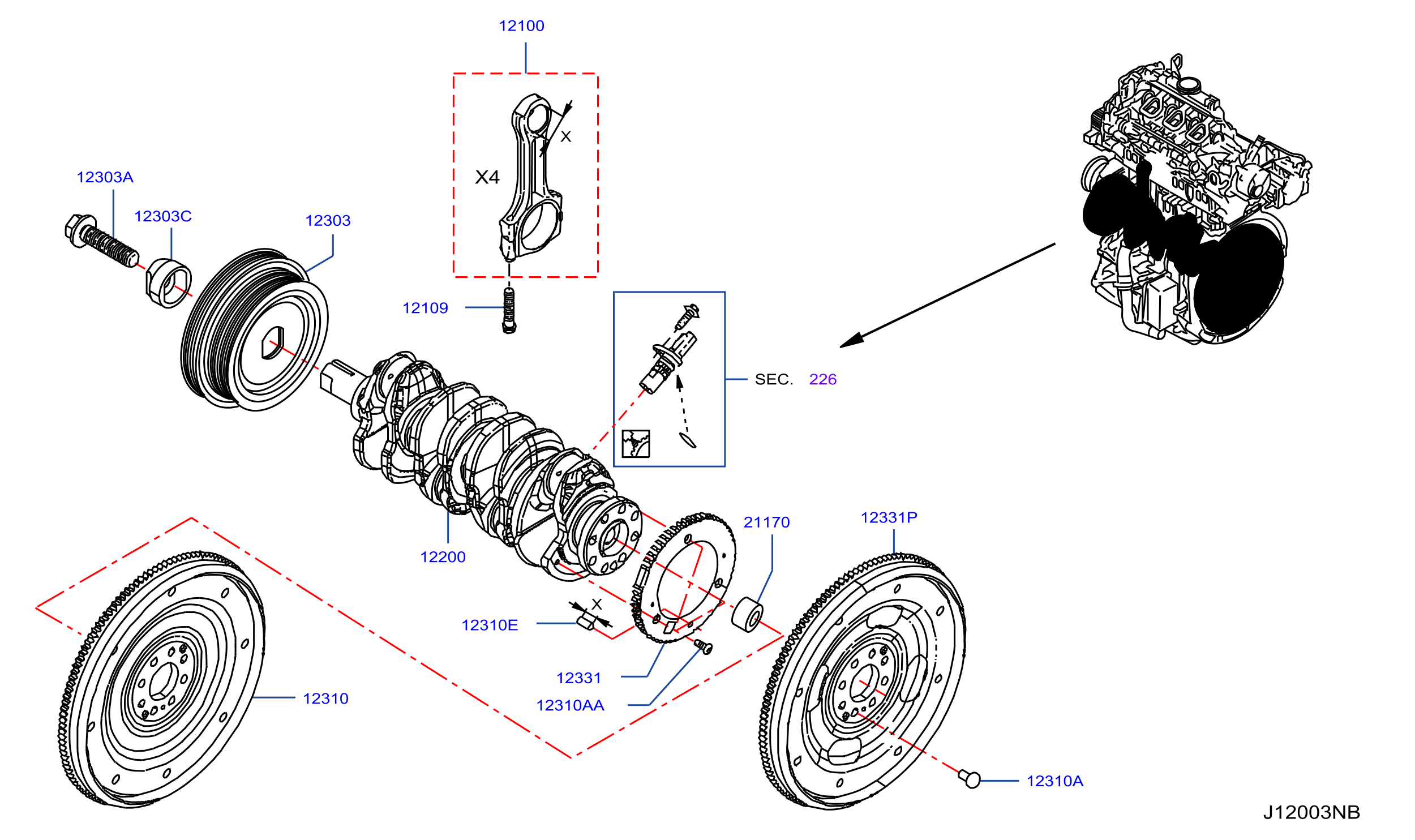 12100

X

X4

12303A

12303C

12303

12109

SEC. 226

12200

21170

12331P

X

12310E

12331

12310AA

12310

12310A

J12003NB