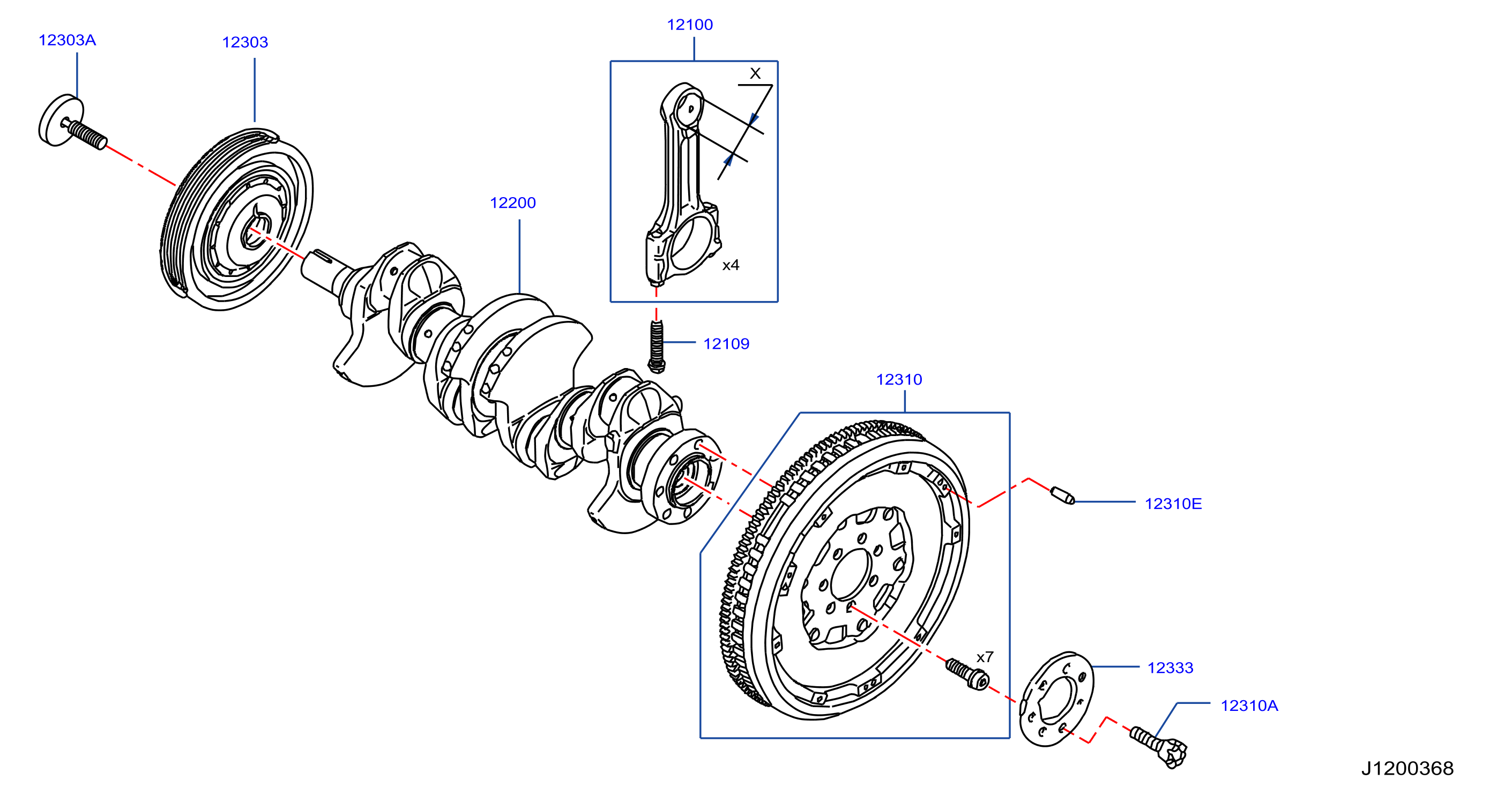 12303A
12303
12100
X
x4
12200
12109
12310
12310E
x7
12333
12310A
J1200368