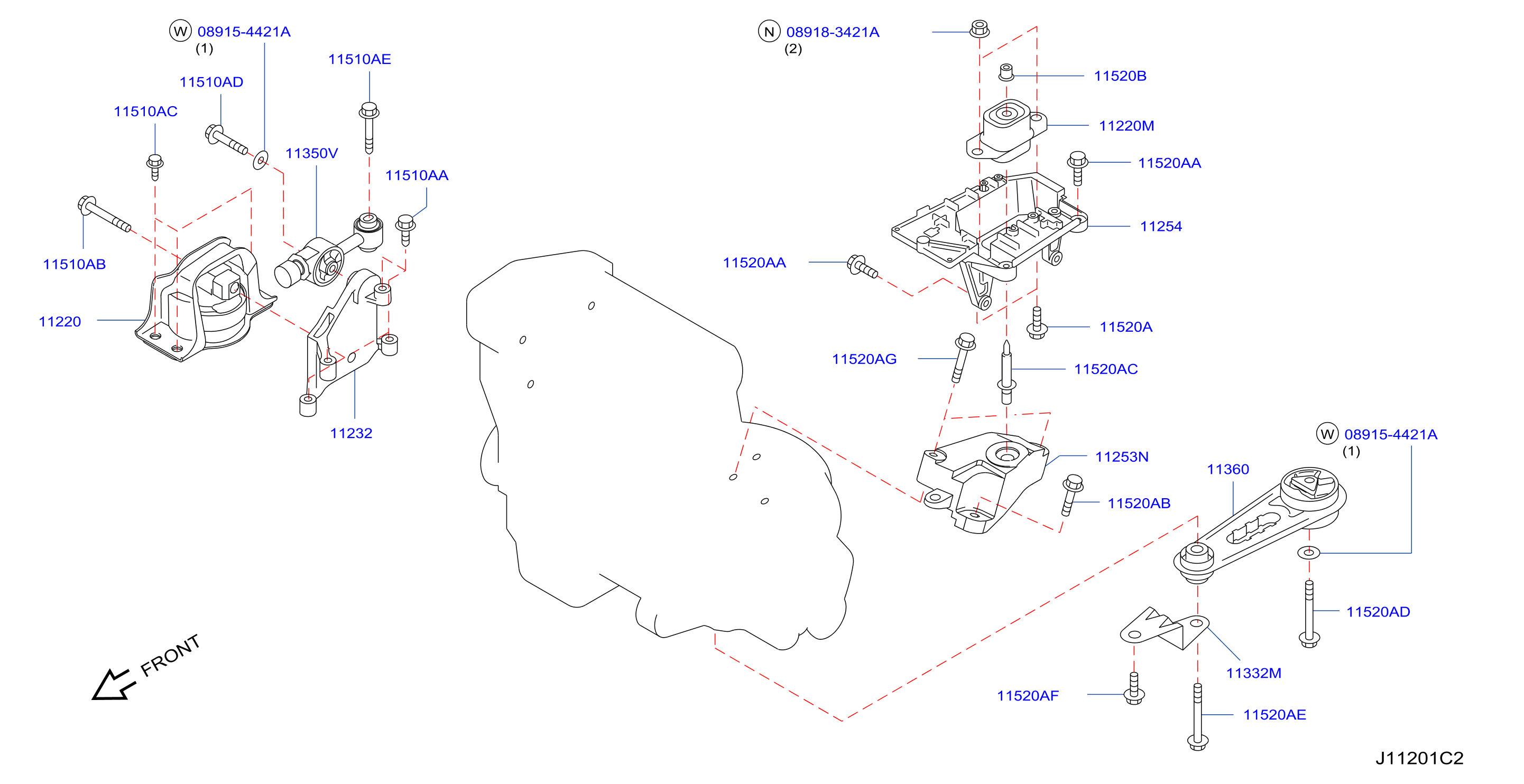 W 08915-4421A
(1)

11510AE

11510AD

11510AC

11350V

11510AA

11510AB

11220

11232

N 08918-3421A
(2)

11520B

11220M

11520AA

11254

11520AA

11520A

11520AG

11520AC

11253N

11520AB

W 08915-4421A
(1)

11360

11520AD

11332M

11520AF

11520AE

FRONT

J11201C2