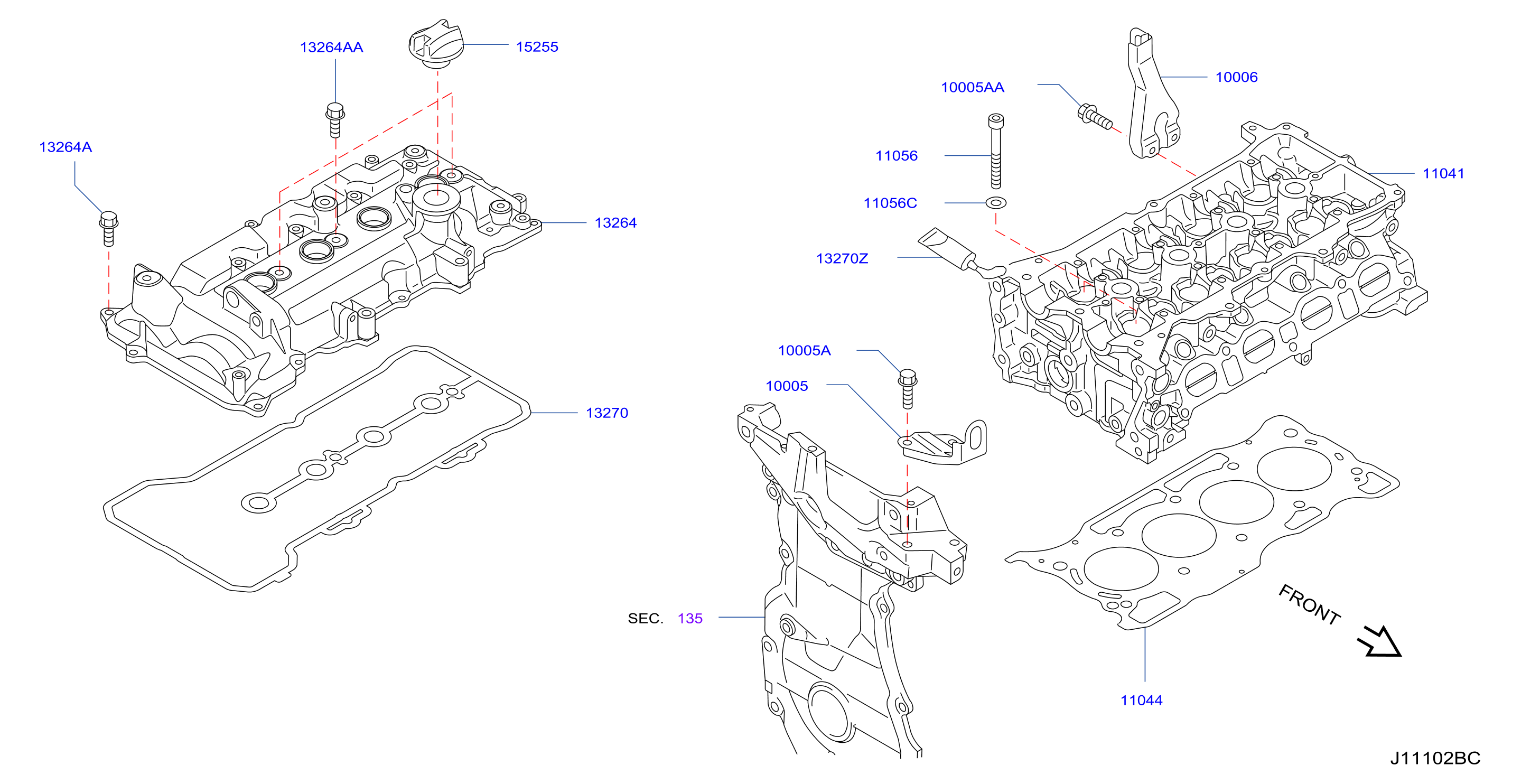 13264AA

15255

13264A

13264

13270

10005AA

10006

11056

11041

11056C

13270Z

10005A

10005

SEC. 135

FRONT

11044

J11102BC