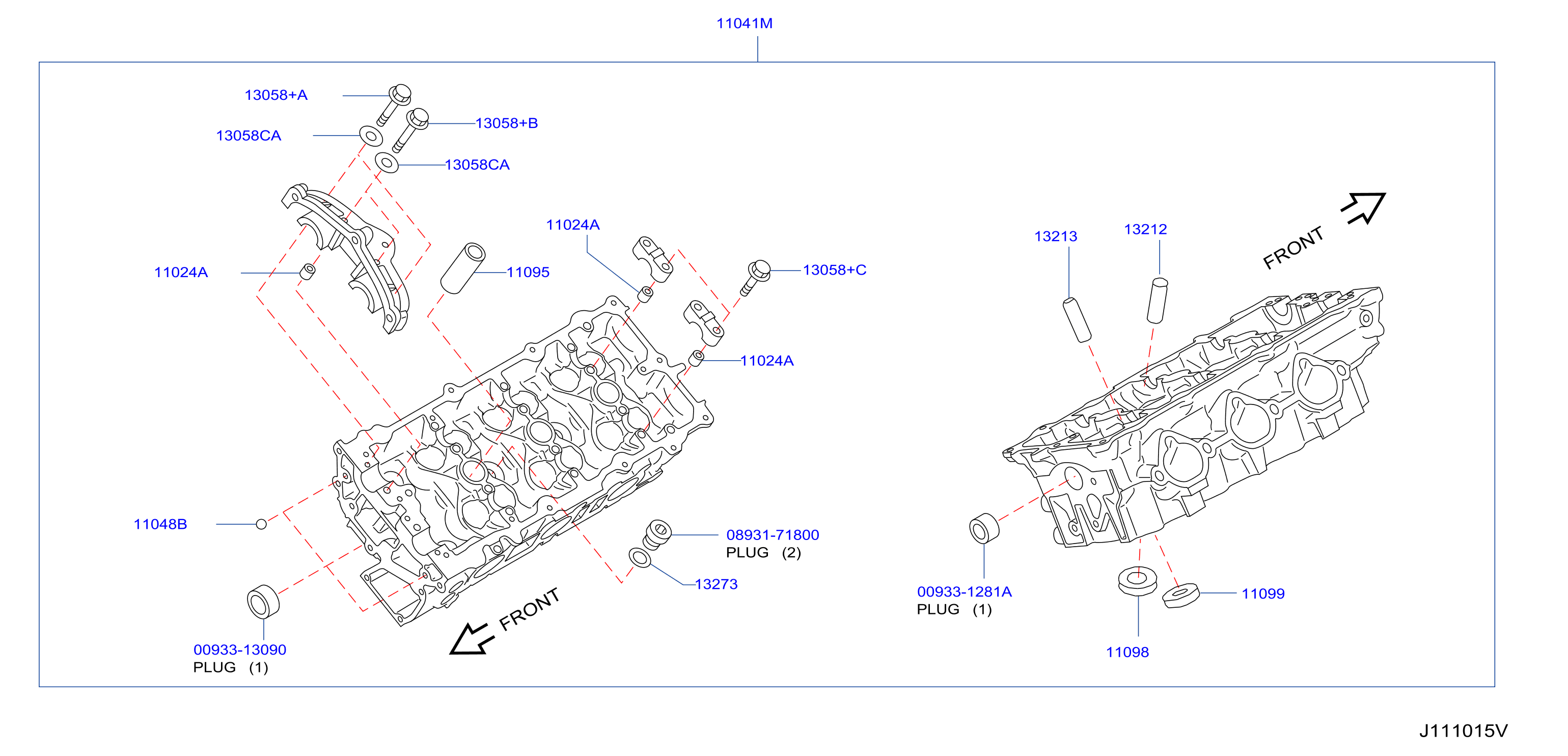 11041M

13058+A

13058+B

13058CA

13058CA

11024A

11024A

11095

13058+C

11024A

11048B

08931-71800
PLUG (2)

13273

00933-13090
PLUG (1)

FRONT

13213

13212

FRONT

00933-1281A
PLUG (1)

11099

11098

J111015V