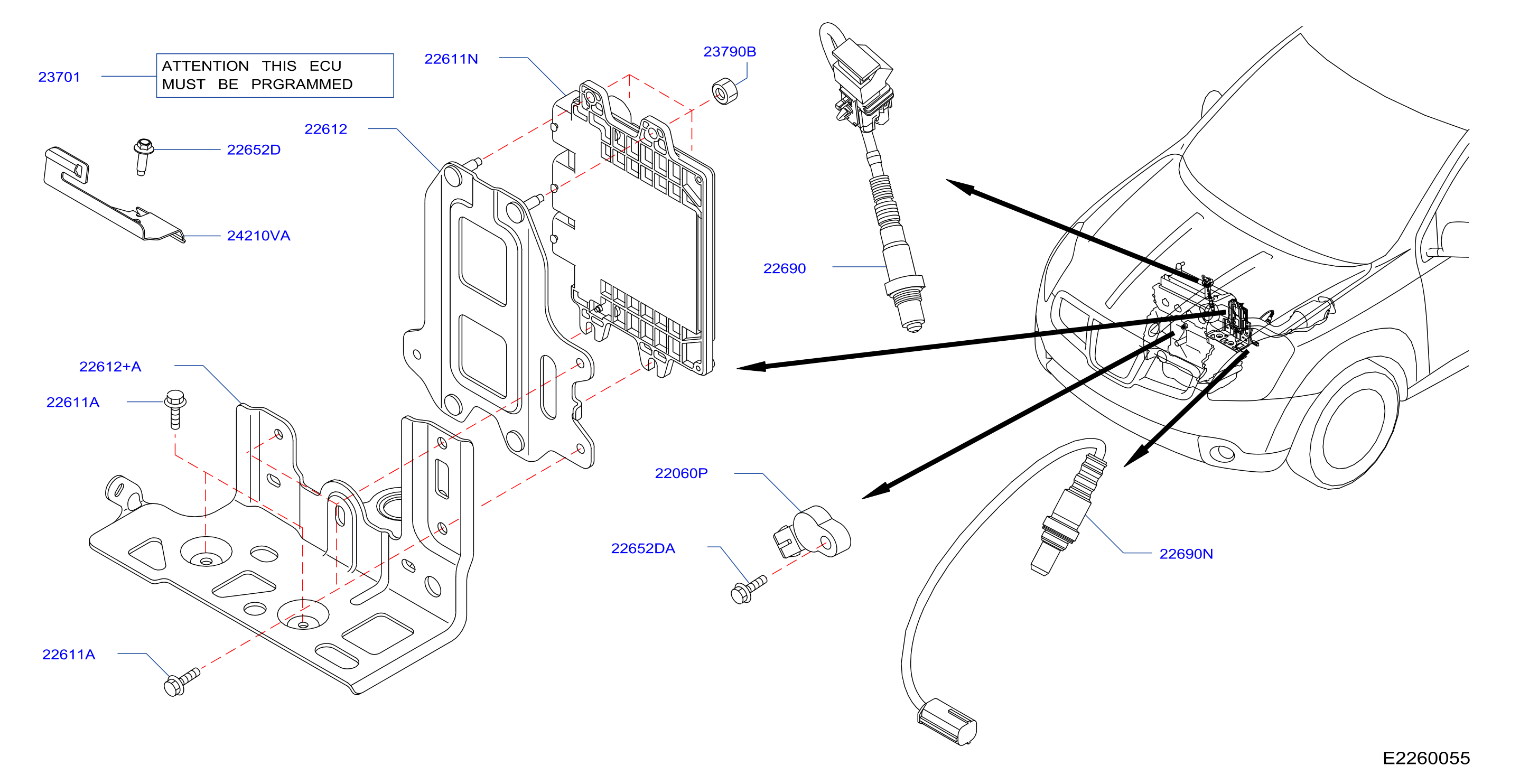 23701

ATTENTION THIS ECU MUST BE PRGRAMMED

22611N

23790B

22612

22652D

24210VA

22690

22612+A

22611A

22060P

22652DA

22690N

22611A

E2260055