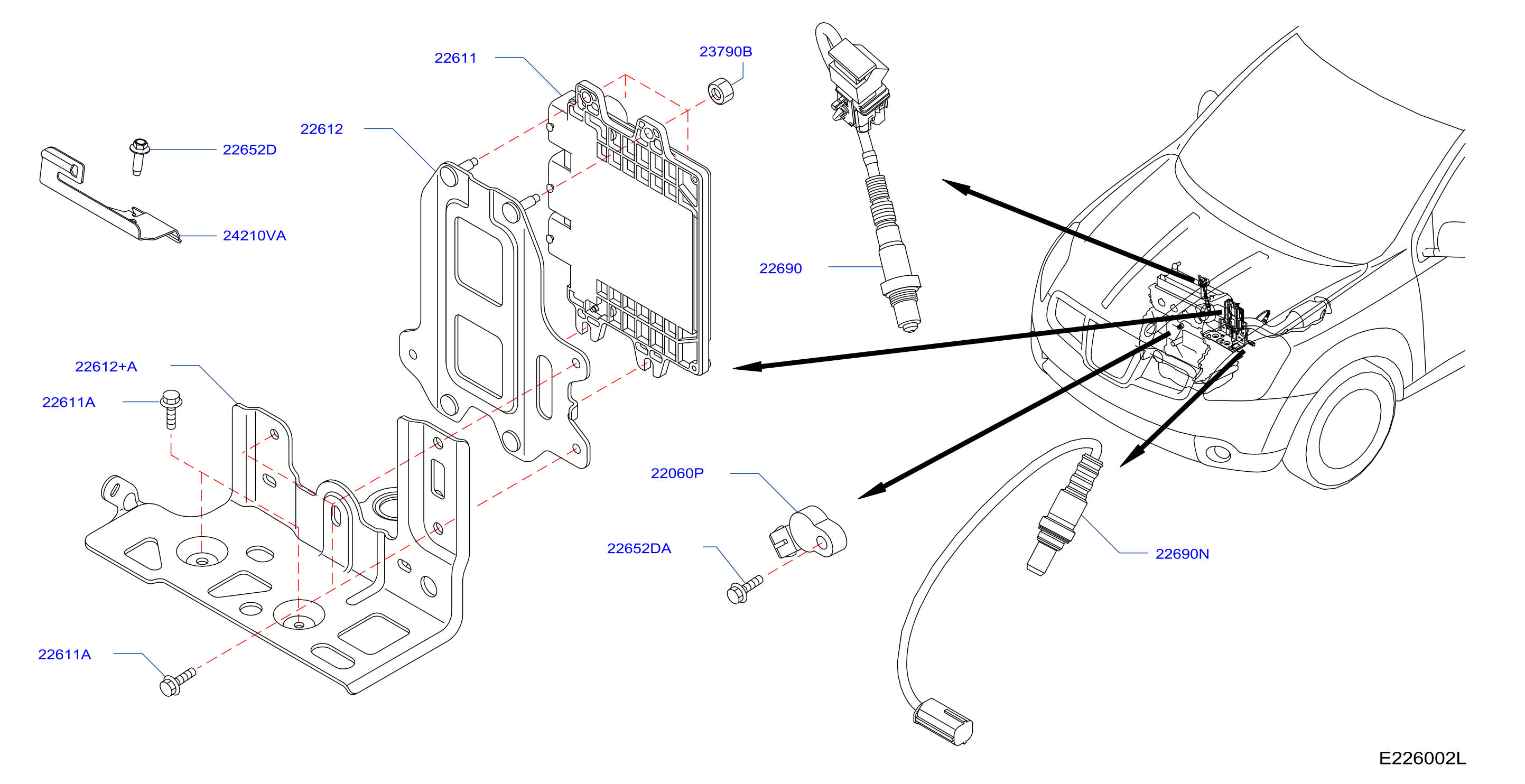 22611
23790B
22612
22652D
24210VA
22690
22612+A
22611A
22060P
22652DA
22690N
22611A
E226002L