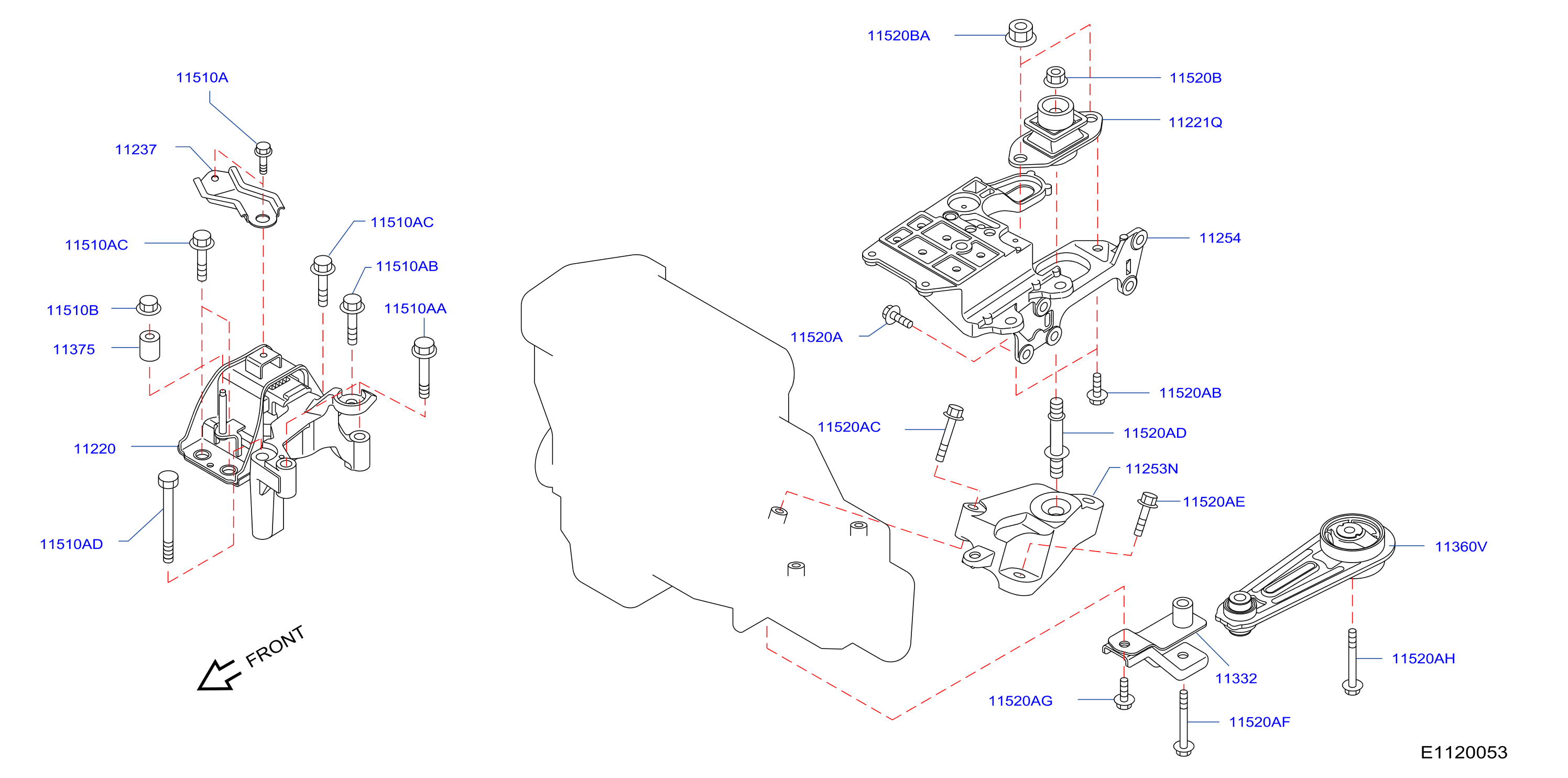 11510A
11237
11510AC
11510AC
11510AB
11510B
11510AA
11375
11220
11510AD
FRONT
11520BA
11520B
11221Q
11254
11520A
11520AB
11520AC
11520AD
11253N
11520AE
11360V
11332
11520AH
11520AG
11520AF
E1120053